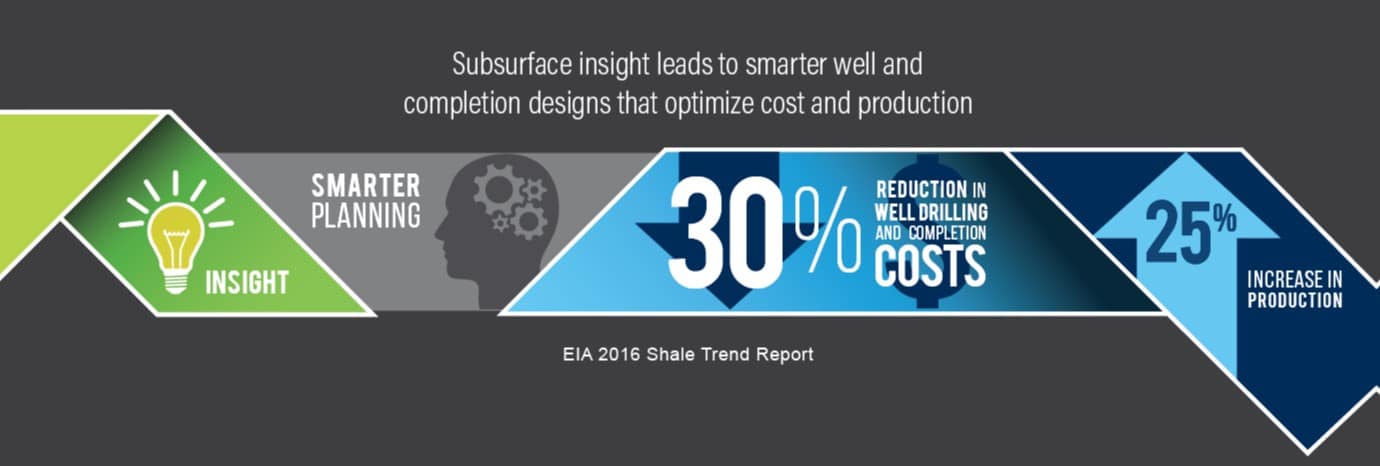 Subsurface insight leads to smarter well and completion designs that optimize cost and production

INSIGHT

SMARTER PLANNING

30%

REDUCTION IN WELL DRILLING AND COMPLETION COSTS

25%

INCREASE IN PRODUCTION

EIA 2016 Shale Trend Report